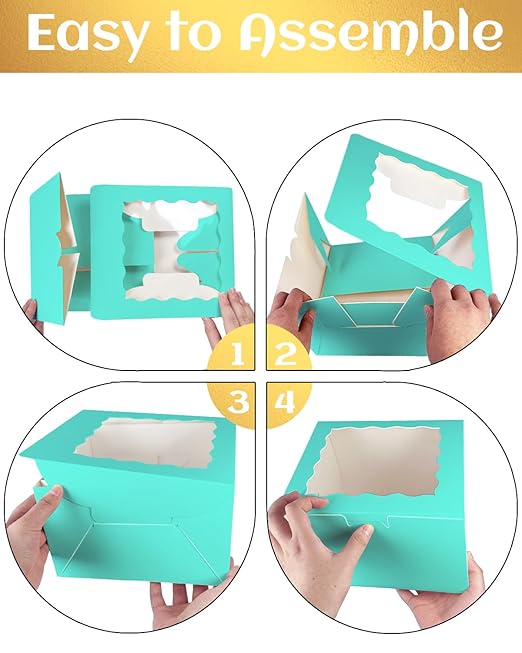 Easy to Assemble

1
2
3
4