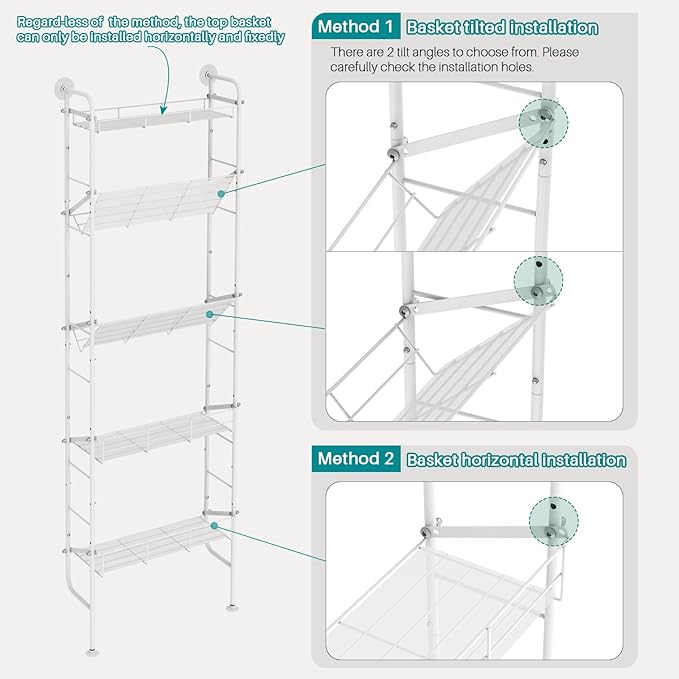 Regard-less of the method, the top basket can only be installed horizontally and fixedly

Method 1 Basket tilted installation

There are 2 tilt angles to choose from. Please carefully check the installation holes.

Method 2 Basket horizontal installation