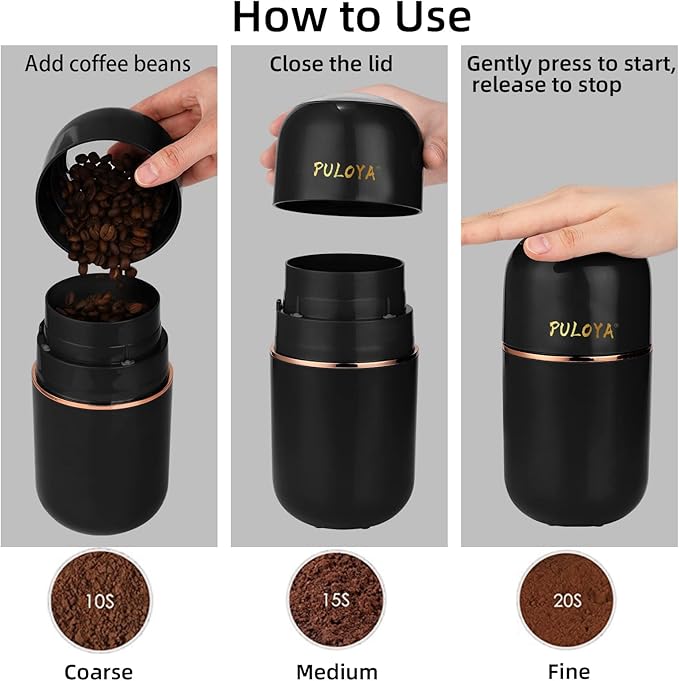 How to Use

Add coffee beans

Close the lid

PULOYA

Gently press to start, release to stop

PULOYA

10S

Coarse

15S

Medium

20S

Fine