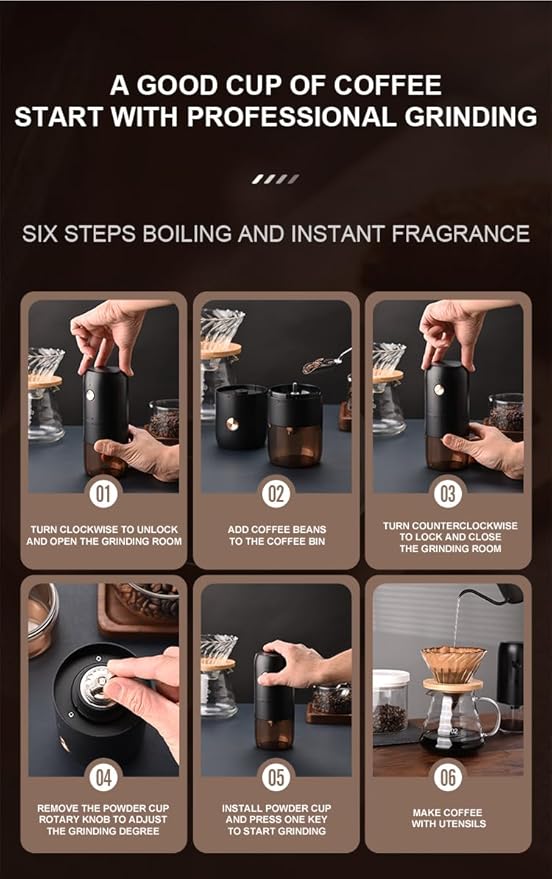 A GOOD CUP OF COFFEE
START WITH PROFESSIONAL GRINDING

SIX STEPS BOILING AND INSTANT FRAGRANCE

01

TURN CLOCKWISE TO UNLOCK AND OPEN THE GRINDING ROOM

02

ADD COFFEE BEANS TO THE COFFEE BIN

03

TURN COUNTERCLOCKWISE TO LOCK AND CLOSE THE GRINDING ROOM

04

REMOVE THE POWDER CUP ROTARY KNOB TO ADJUST THE GRINDING DEGREE

05

INSTALL POWDER CUP AND PRESS ONE KEY TO START GRINDING

06

MAKE COFFEE WITH UTENSILS