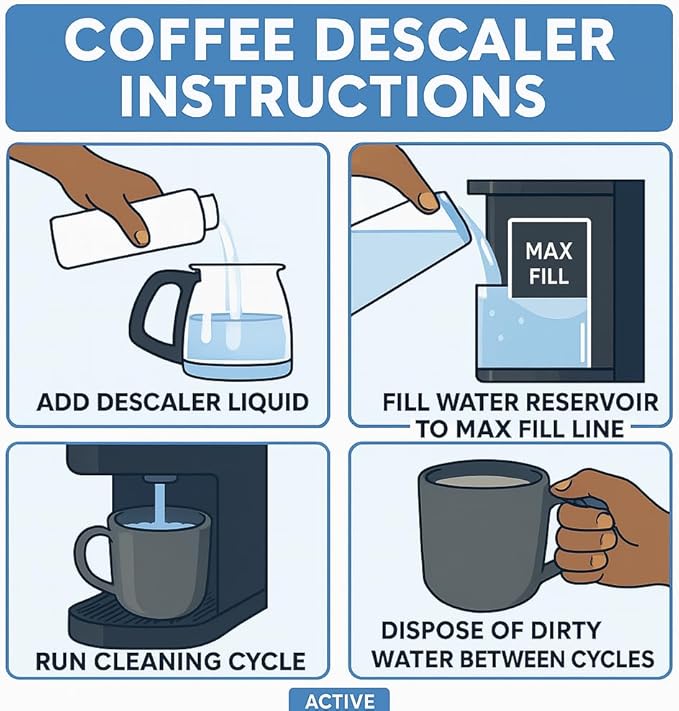 COFFEE DESCALER INSTRUCTIONS

ADD DESCALER LIQUID

MAX FILL

FILL WATER RESERVOIR TO MAX FILL LINE

RUN CLEANING CYCLE

DISPOSE OF DIRTY WATER BETWEEN CYCLES

ACTIVE