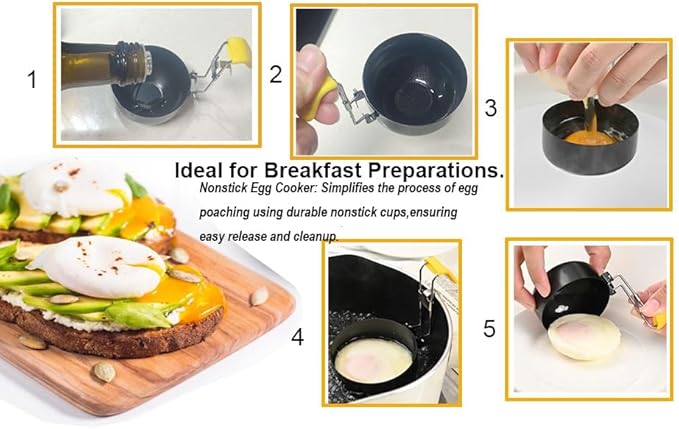 1

2

3

Ideal for Breakfast Preparations.

Nonstick Egg Cooker: Simplifies the process of egg poaching using durable nonstick cups,ensuring easy release and cleanup.

4

5