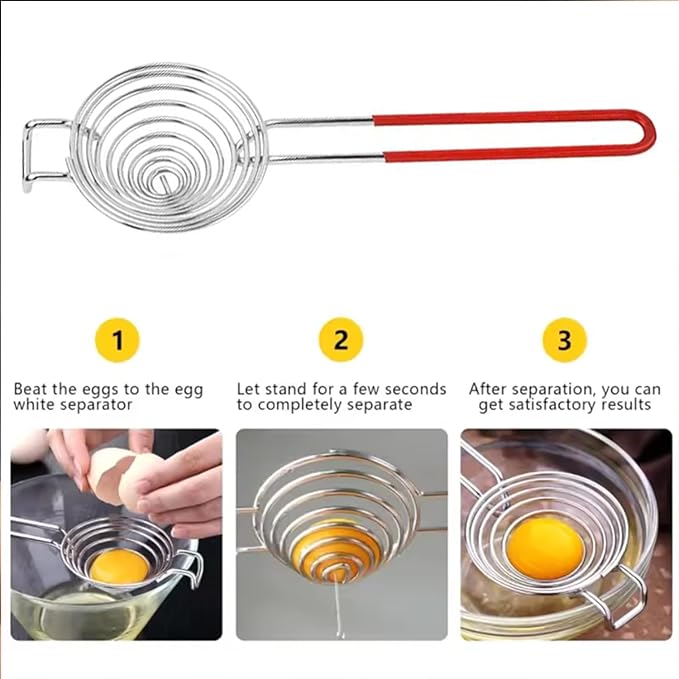 1

Beat the eggs to the egg white separator

2

Let stand for a few seconds to completely separate

3

After separation, you can get satisfactory results