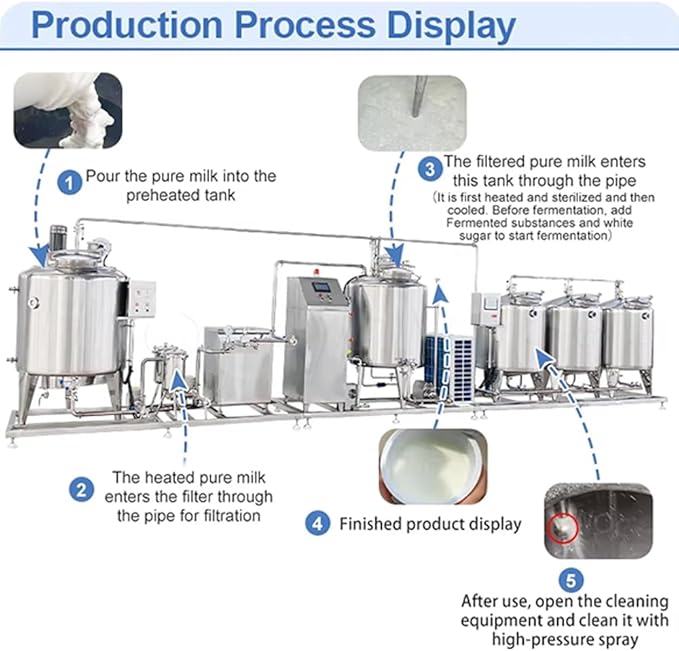 Production Process Display

1 Pour the pure milk into the preheated tank

3 The filtered pure milk enters this tank through the pipe
（It is first heated and sterilized and then cooled. Before fermentation, add Fermented substances and white sugar to start fermentation）

2 The heated pure milk enters the filter through the pipe for filtration

4 Finished product display

5 After use, open the cleaning equipment and clean it with high-pressure spray