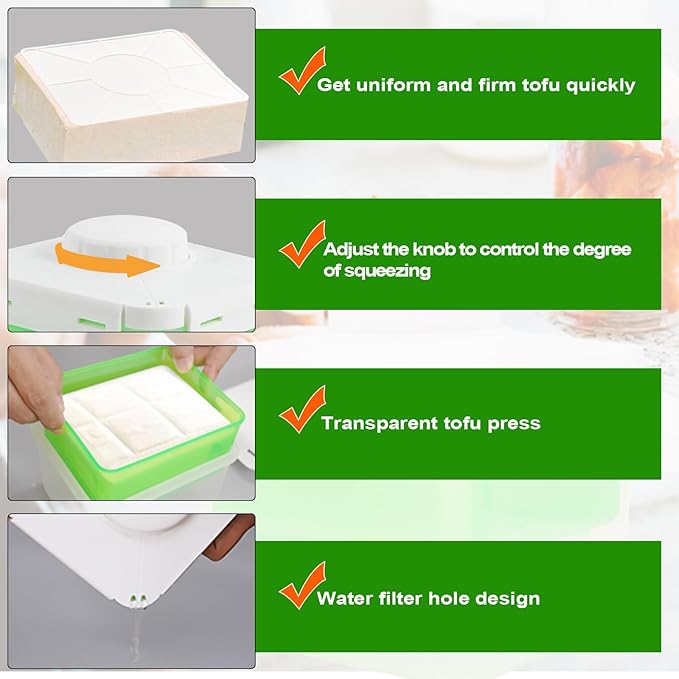 Get uniform and firm tofu quickly

Adjust the knob to control the degree of squeezing

Transparent tofu press

Water filter hole design