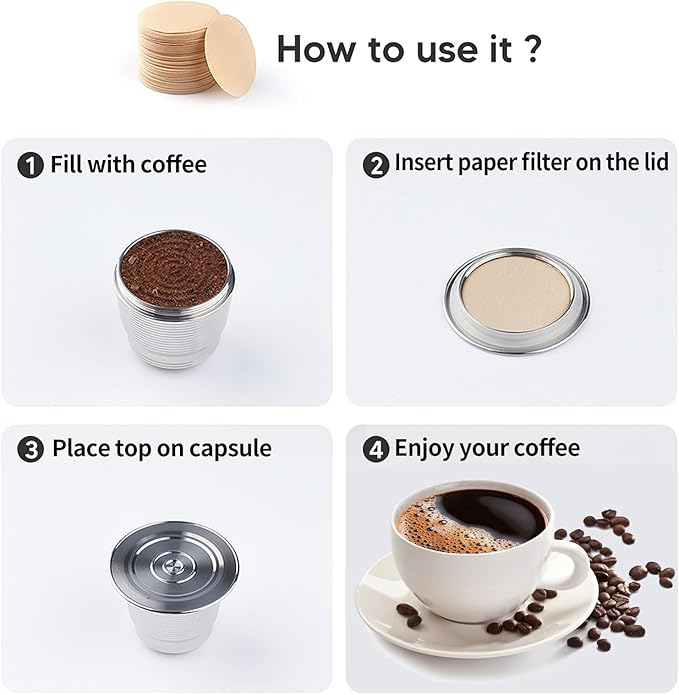 How to use it ?

1 Fill with coffee

2 Insert paper filter on the lid

3 Place top on capsule

4 Enjoy your coffee