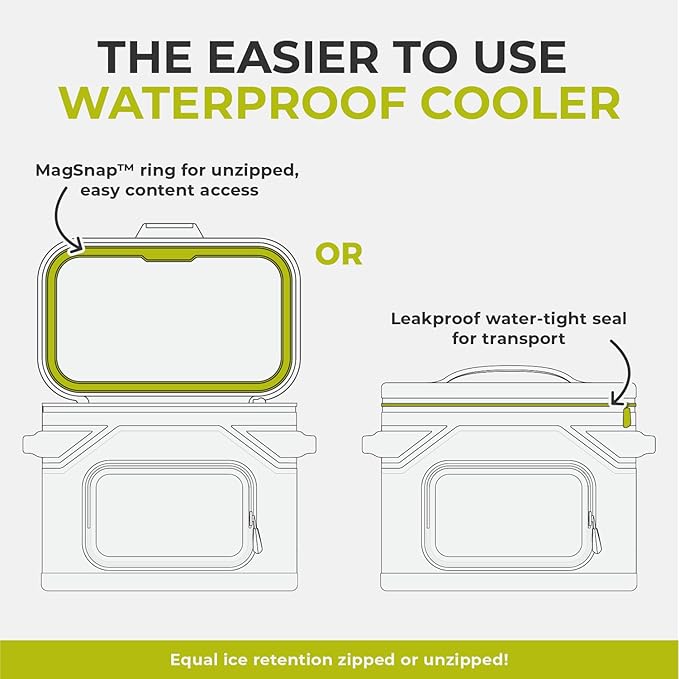 THE EASIER TO USE
WATERPROOF COOLER

MagSnap™ ring for unzipped, easy content access

OR

Leakproof water-tight seal for transport

Equal ice retention zipped or unzipped!