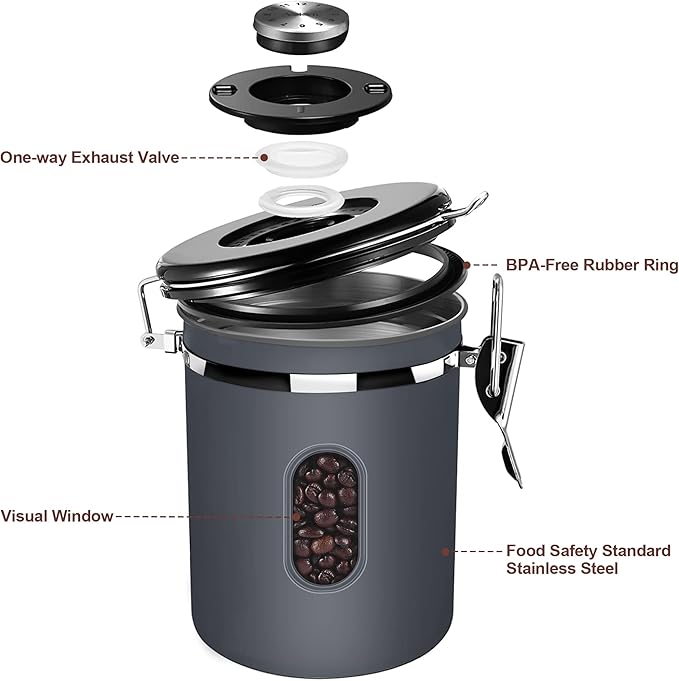 One-way Exhaust Valve

BPA-Free Rubber Ring

Visual Window

Food Safety Standard Stainless Steel