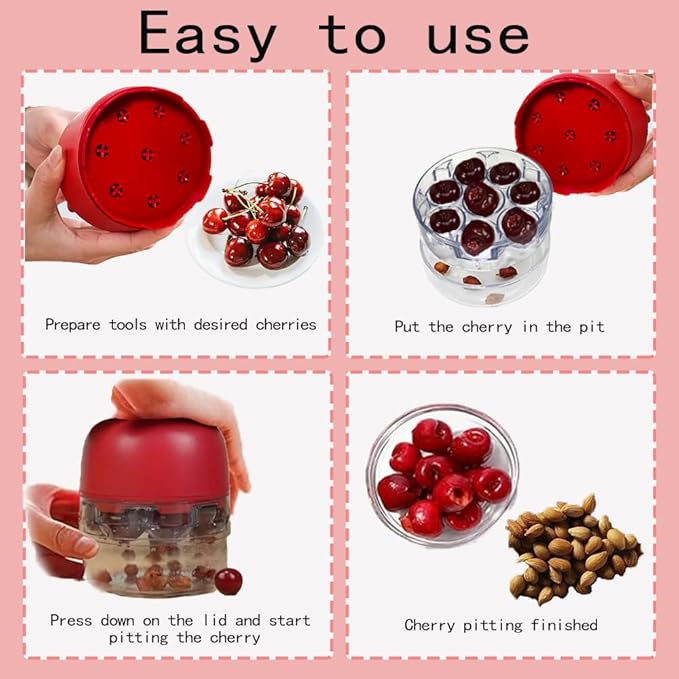 Easy to use

Prepare tools with desired cherries

Put the cherry in the pit

Press down on the lid and start pitting the cherry

Cherry pitting finished