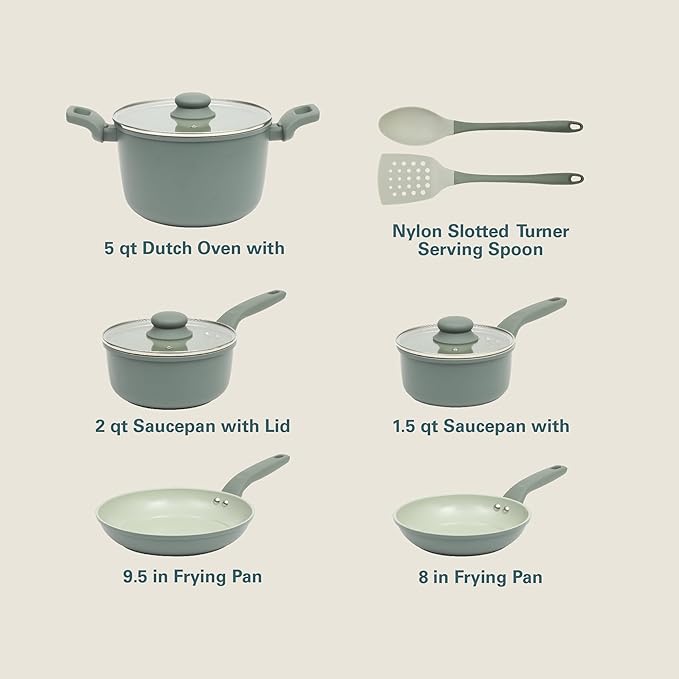 5 qt Dutch Oven with

Nylon Slotted Turner
Serving Spoon

2 qt Saucepan with Lid

1.5 qt Saucepan with

9.5 in Frying Pan

8 in Frying Pan