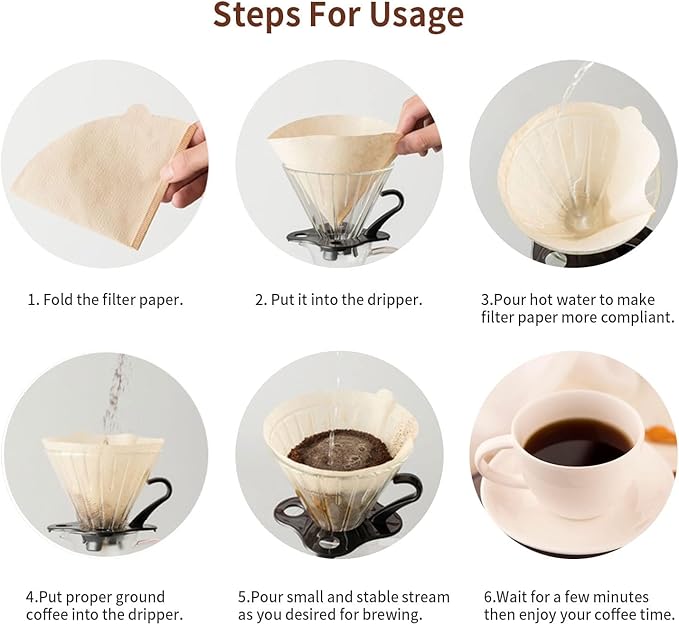 Steps For Usage

1. Fold the filter paper.

2. Put it into the dripper.

3.Pour hot water to make filter paper more compliant.

4.Put proper ground coffee into the dripper.

5.Pour small and stable stream as you desired for brewing.

6.Wait for a few minutes then enjoy your coffee time.