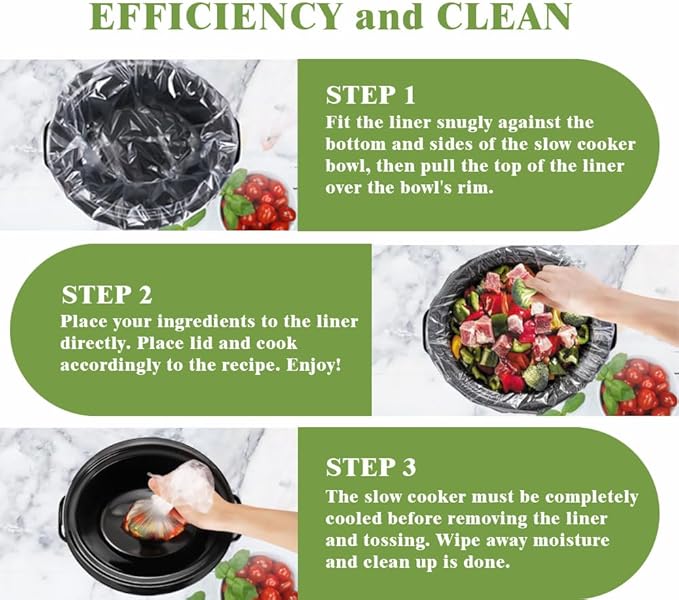 EFFICIENCY and CLEAN

STEP 1
Fit the liner snugly against the bottom and sides of the slow cooker bowl, then pull the top of the liner over the bowl's rim.

STEP 2
Place your ingredients to the liner directly. Place lid and cook accordingly to the recipe. Enjoy!

STEP 3
The slow cooker must be completely cooled before removing the liner and tossing. Wipe away moisture and clean up is done.