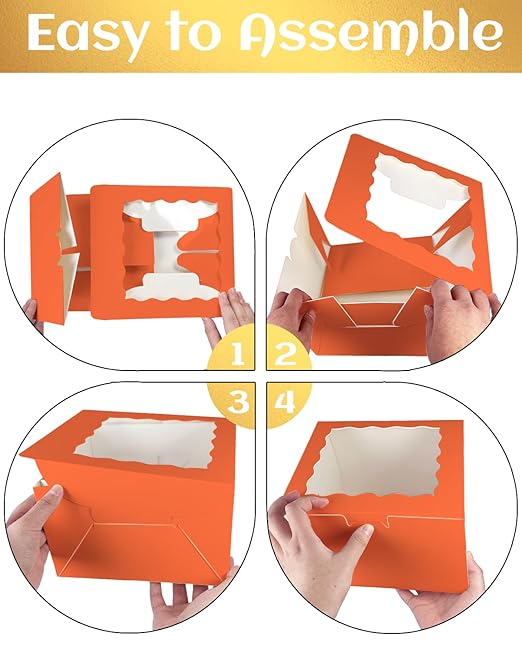 Easy to Assemble

1
2
3
4