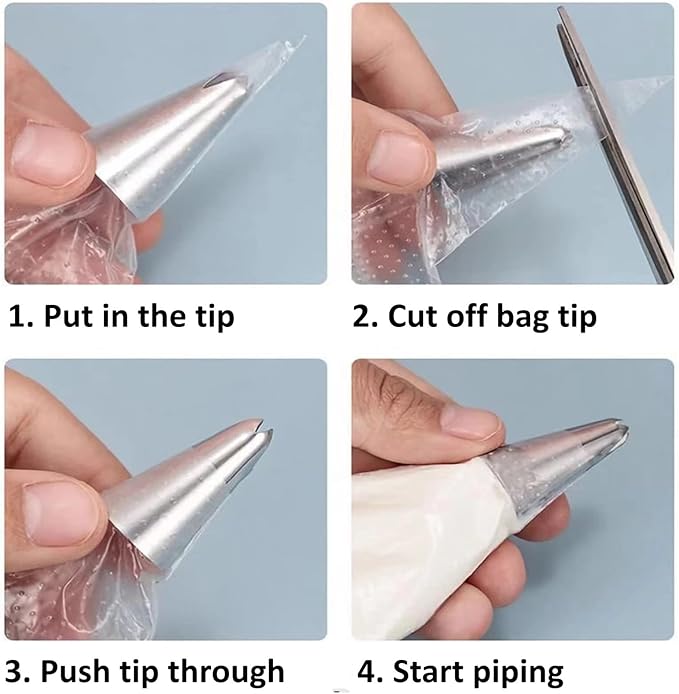 1. Put in the tip

2. Cut off bag tip

3. Push tip through

4. Start piping