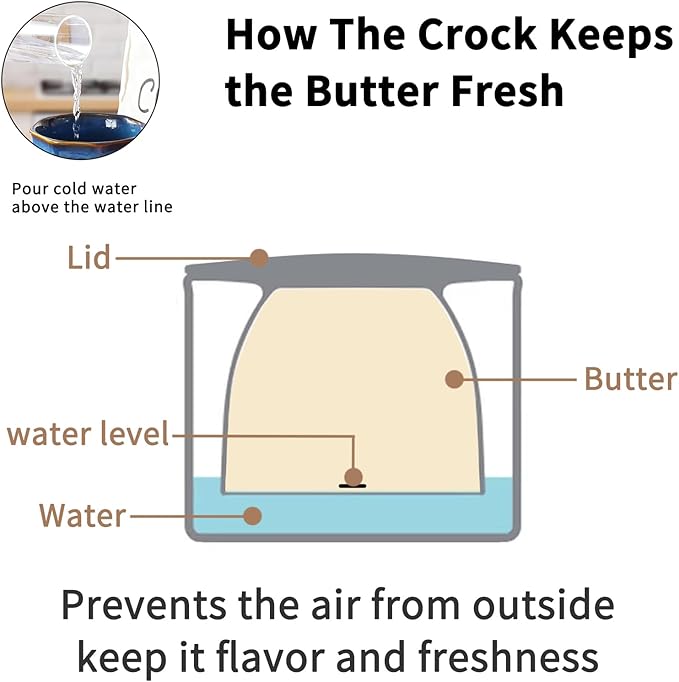 How The Crock Keeps the Butter Fresh

Pour cold water above the water line

Lid

Butter

water level

Water

Prevents the air from outside keep it flavor and freshness