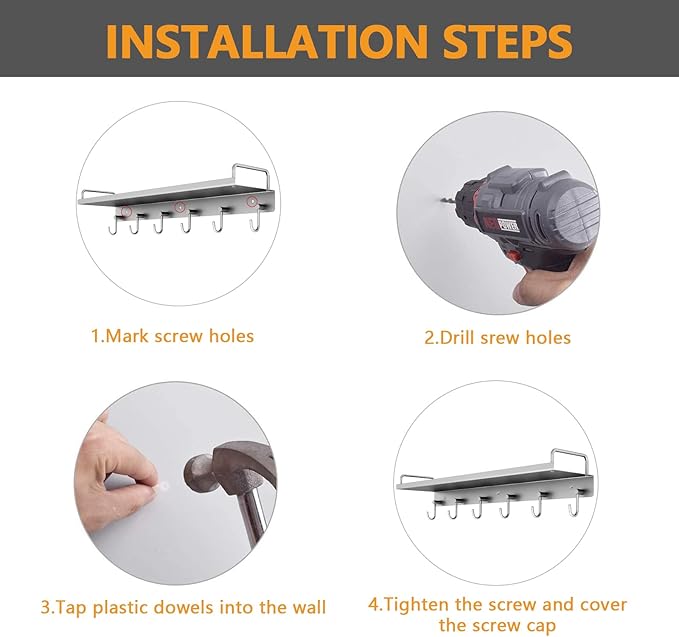 INSTALLATION STEPS

1.Mark screw holes

2.Drill srew holes

3.Tap plastic dowels into the wall

4.Tighten the screw and cover the screw cap