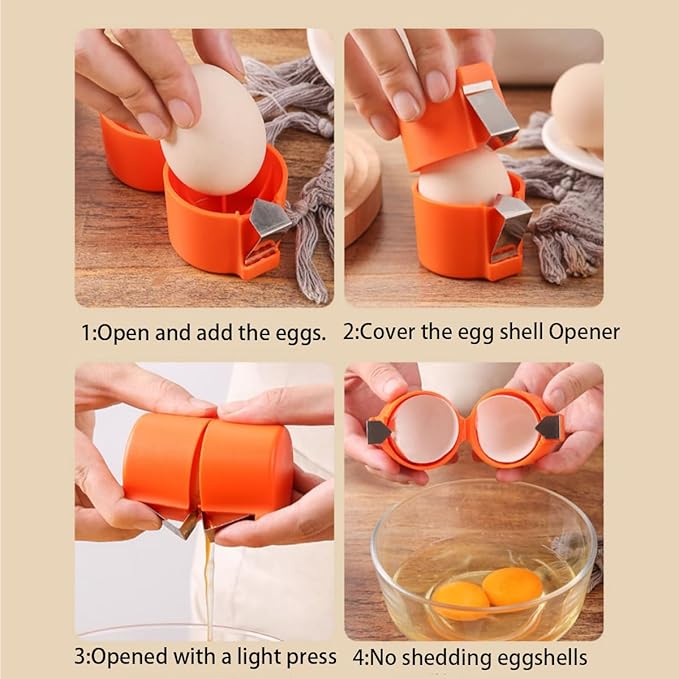 1:Open and add the eggs.

2:Cover the egg shell Opener

3:Opened with a light press

4:No shedding eggshells