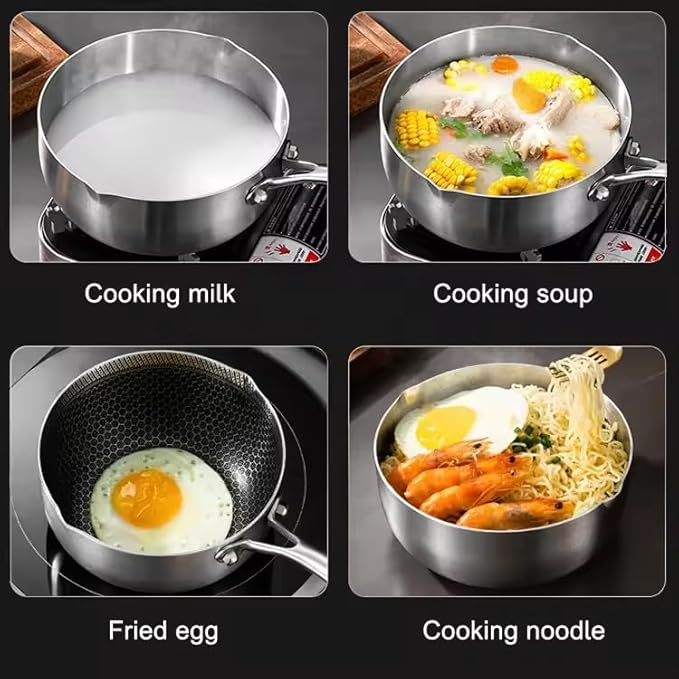 Cooking milk

Cooking soup

Fried egg

Cooking noodle