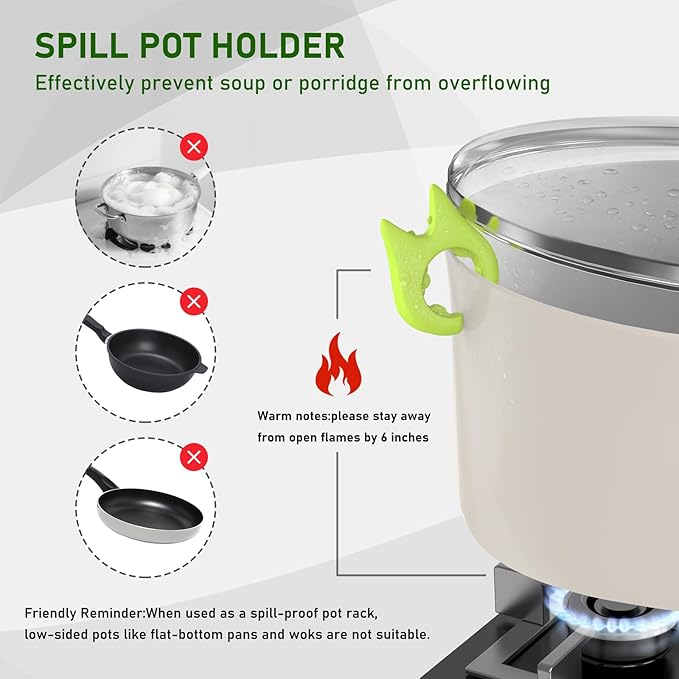 SPILL POT HOLDER
Effectively prevent soup or porridge from overflowing

Warm notes:please stay away from open flames by 6 inches

Friendly Reminder:When used as a spill-proof pot rack, low-sided pots like flat-bottom pans and woks are not suitable.