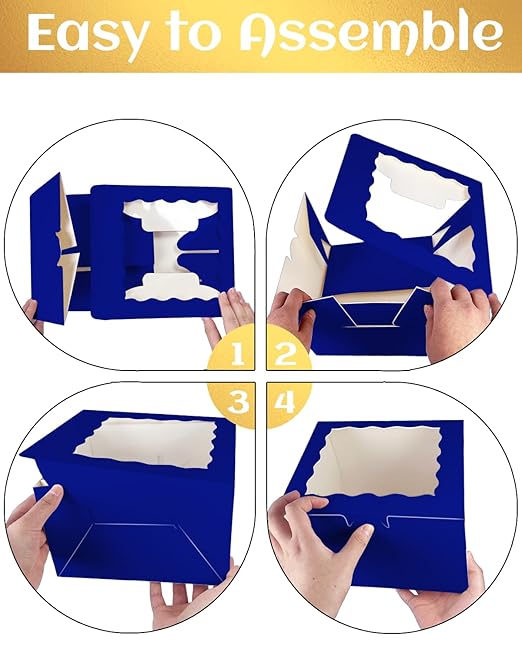 Easy to Assemble

1 2
3 4