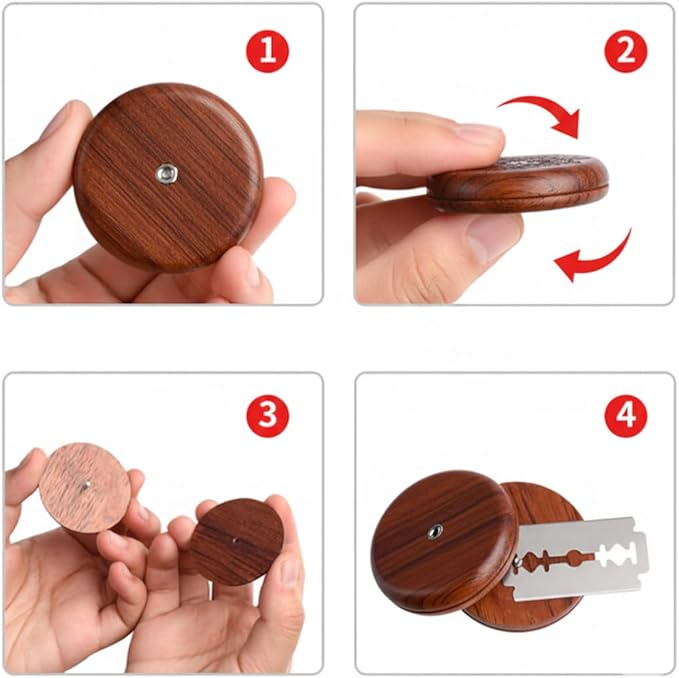 1

2

3

4