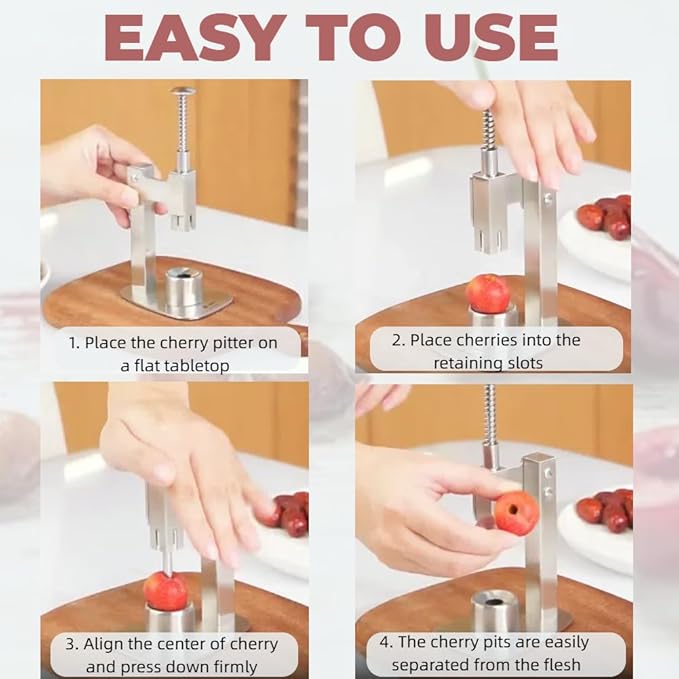 EASY TO USE

1. Place the cherry pitter on a flat tabletop

2. Place cherries into the retaining slots

3. Align the center of cherry and press down firmly

4. The cherry pits are easily separated from the flesh