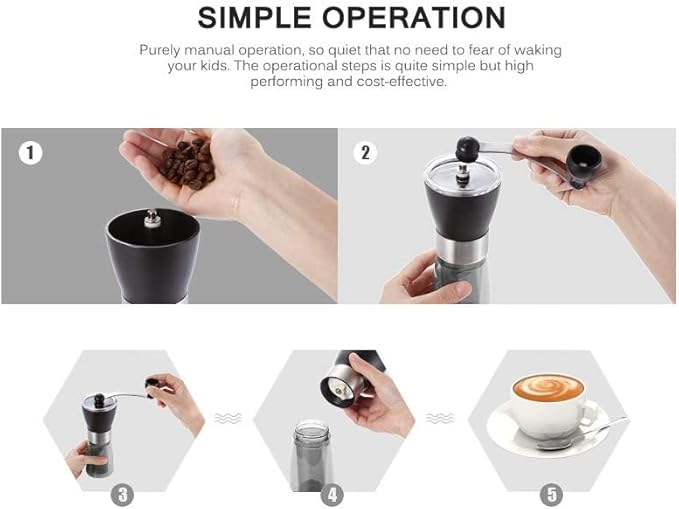 SIMPLE OPERATION

Purely manual operation, so quiet that no need to fear of waking your kids. The operational steps is quite simple but high performing and cost-effective.

1

2

3

4

5