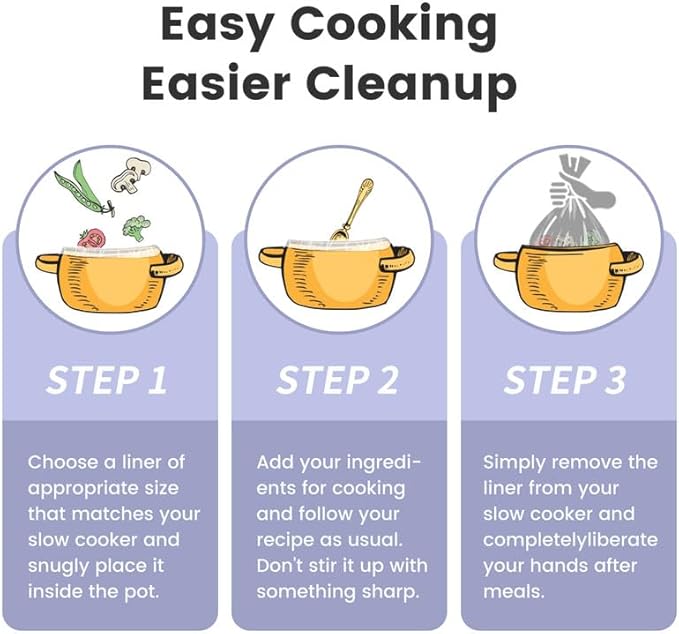 Easy Cooking
Easier Cleanup

STEP 1

Choose a liner of appropriate size that matches your slow cooker and snugly place it inside the pot.

STEP 2

Add your ingredients for cooking and follow your recipe as usual. Don't stir it up with something sharp.

STEP 3

Simply remove the liner from your slow cooker and completelyliberate your hands after meals.