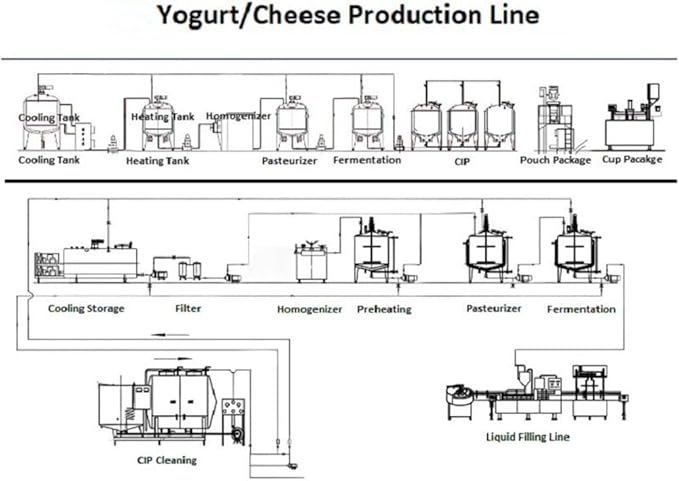 Yogurt/Cheese Production Line

Cooling Tank
Heating Tank
Homogenizer

Cooling Tank
Heating Tank
Pasteurizer
Fermentation
CIP
Pouch Package
Cup Pacakge

Cooling Storage
Filter
Homogenizer
Preheating
Pasteurizer
Fermentation

CIP Cleaning

Liquid Filling Line